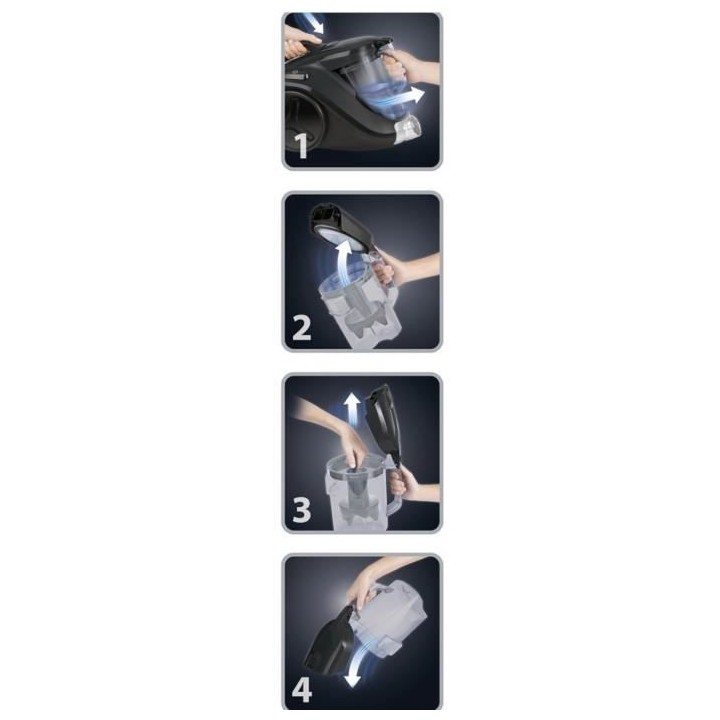 1

2

3

4