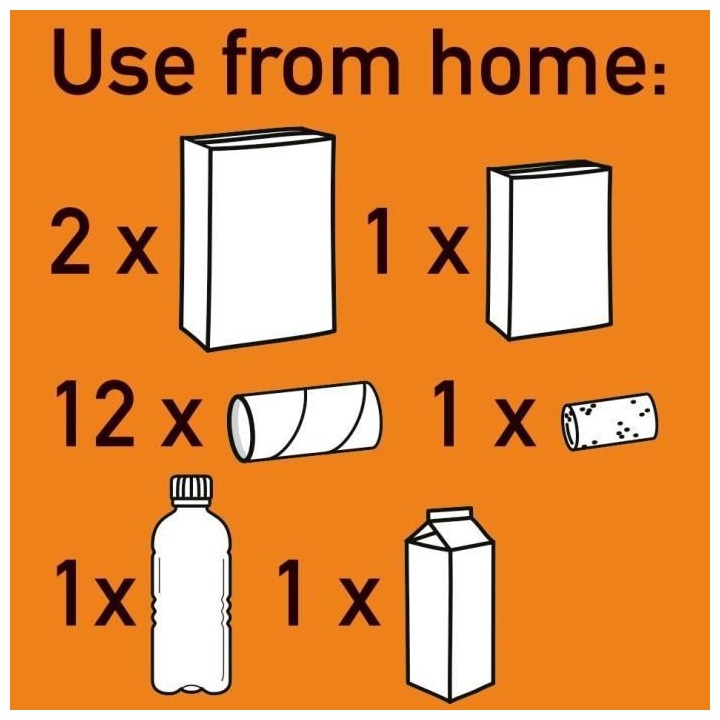 Use from home:

2 x

1 x

12 x

1 x

1x

1 x