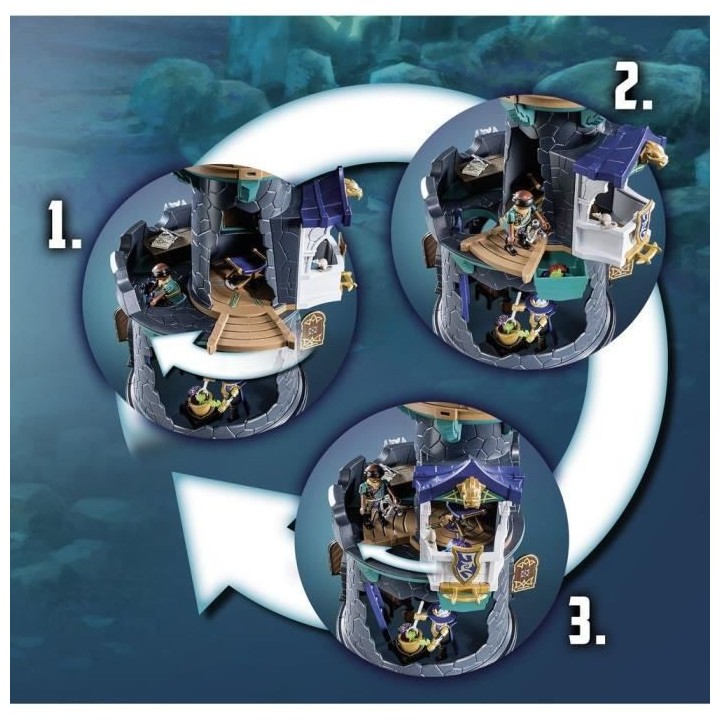 1.

2.

3.