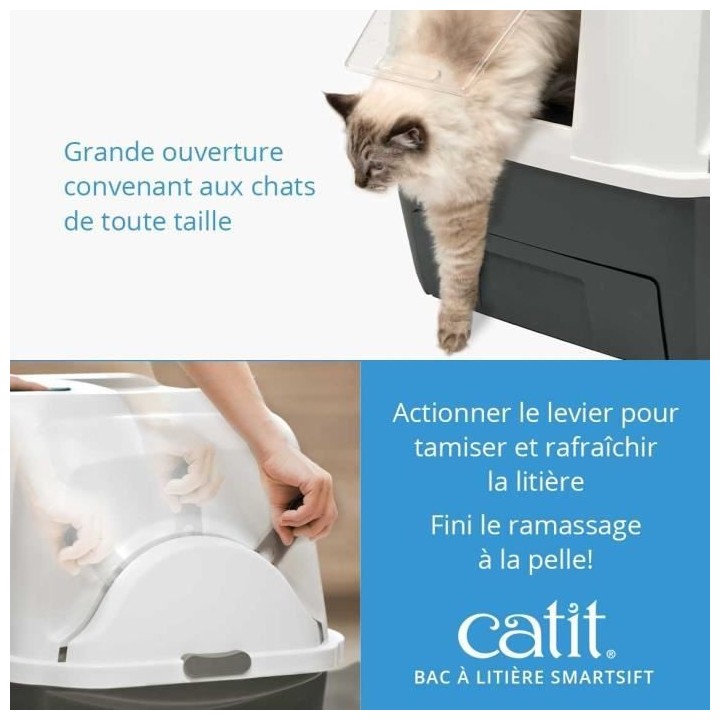 Grande ouverture convenant aux chats de toute taille

Actionner le levier pour tamiser et rafraîchir la litière

Fini le ramassage à la pelle!

catit®

BAC À LITIÈRE SMARTSIFT