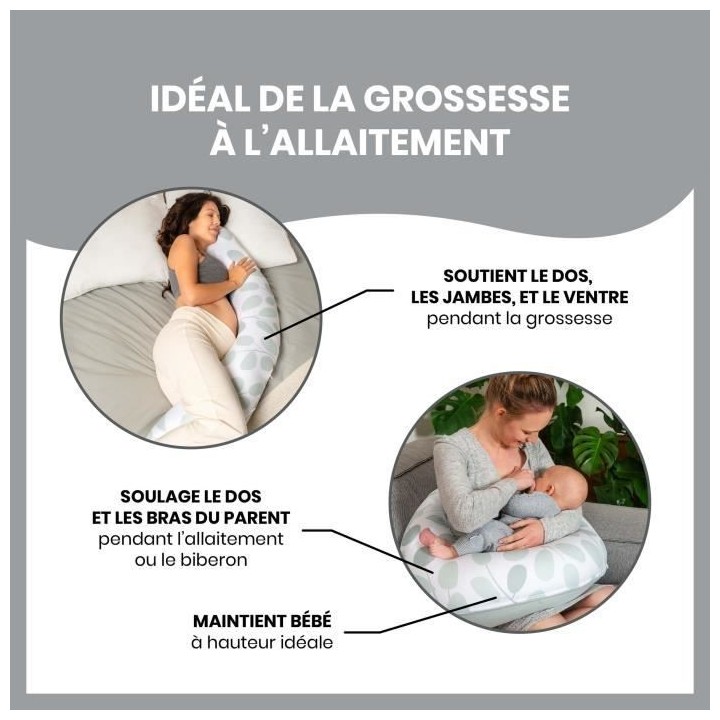 IDÉAL DE LA GROSSESSE
À L'ALLAITEMENT

SOUTIENT LE DOS,
LES JAMBES, ET LE VENTRE
pendant la grossesse

SOULAGE LE DOS
ET LES BRAS DU PARENT
pendant l'allaitement
ou le biberon

MAINTIENT BÉBÉ
à hauteur idéale