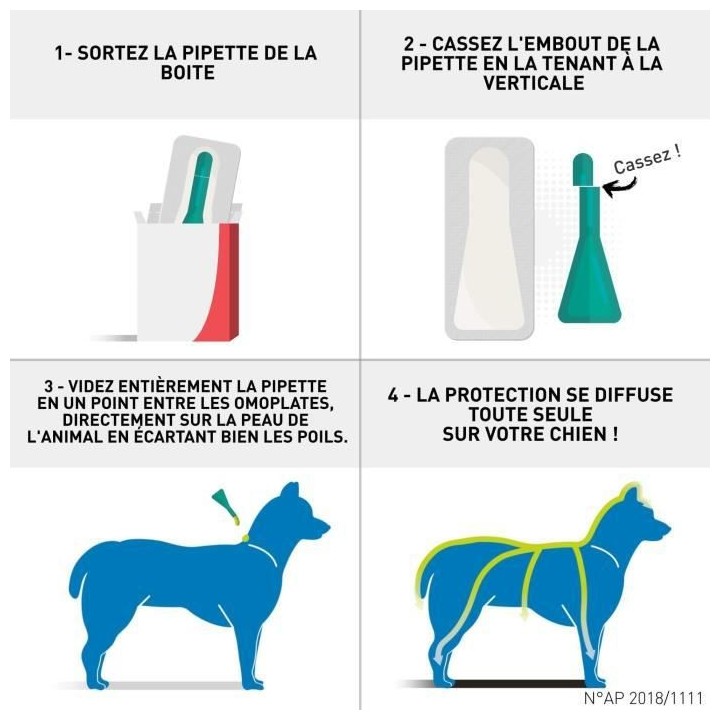 1- SORTEZ LA PIPETTE DE LA BOITE

2 - CASSEZ L'EMBOUT DE LA PIPETTE EN LA TENANT À LA VERTICALE

Cassez !

3 - VIDEZ ENTIÈREMENT LA PIPETTE EN UN POINT ENTRE LES OMOPLATES, DIRECTEMENT SUR LA PEAU DE L'ANIMAL EN ÉCARTANT BIEN LES POILS.

4 - LA PROTECTION SE DIFFUSE TOUTE SEULE SUR VOTRE CHIEN !

N°AP 2018/1111