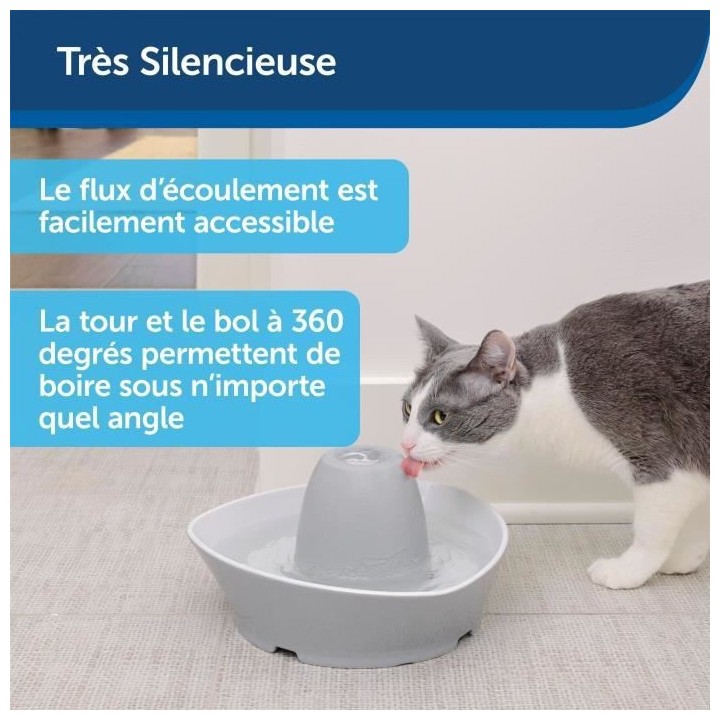 Très Silencieuse

Le flux d'écoulement est facilement accessible

La tour et le bol à 360 degrés permettent de boire sous n'importe quel angle