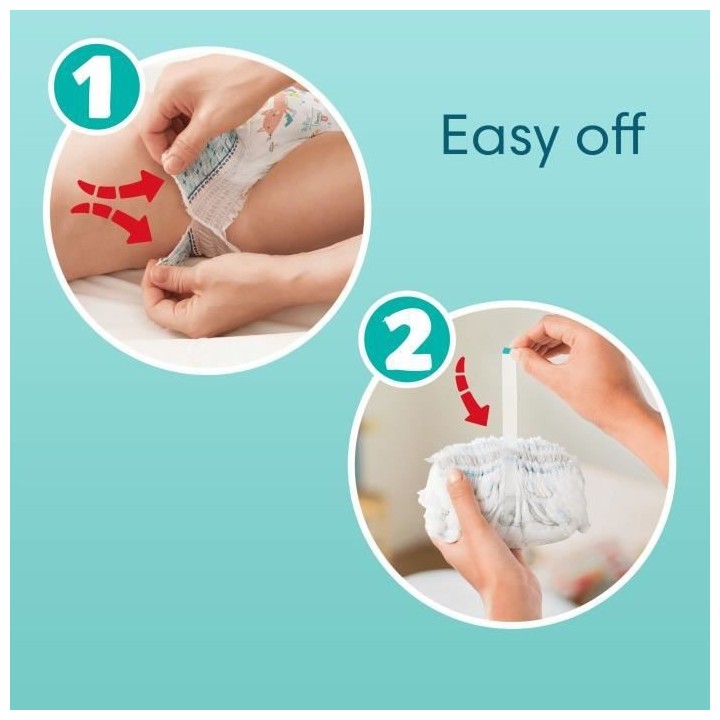 1

Easy off

2