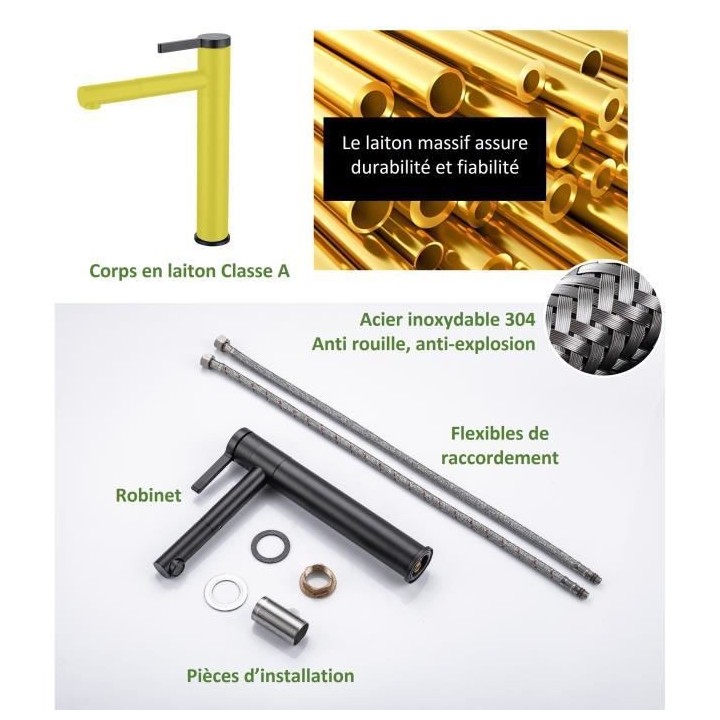 Le laiton massif assure durabilité et fiabilité

Corps en laiton Classe A

Acier inoxydable 304
Anti rouille, anti-explosion

Flexibles de raccordement

Robinet

Pièces d'installation