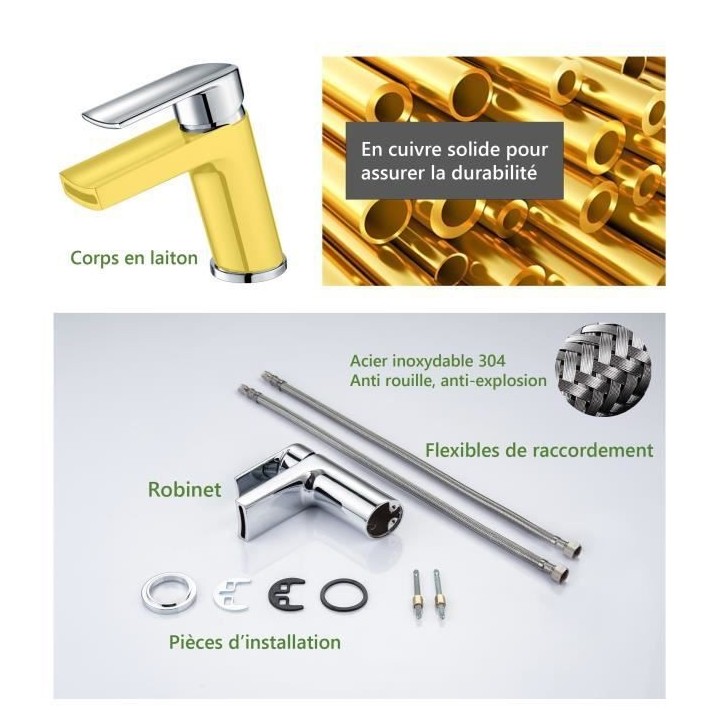 Corps en laiton

En cuivre solide pour assurer la durabilité

Acier inoxydable 304
Anti rouille, anti-explosion

Flexibles de raccordement

Robinet

Pièces d'installation