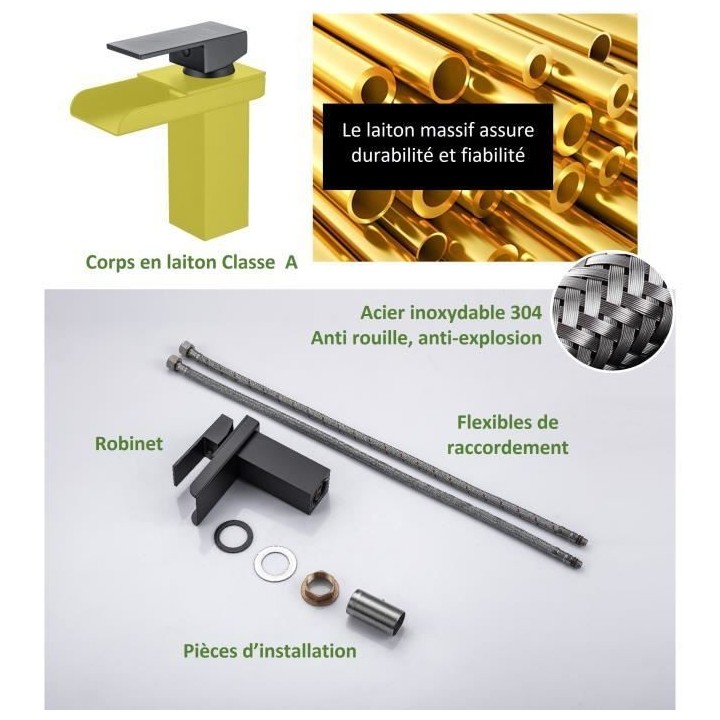 Le laiton massif assure durabilité et fiabilité

Corps en laiton Classe A

Acier inoxydable 304
Anti rouille, anti-explosion

Robinet

Flexibles de raccordement

Pièces d'installation