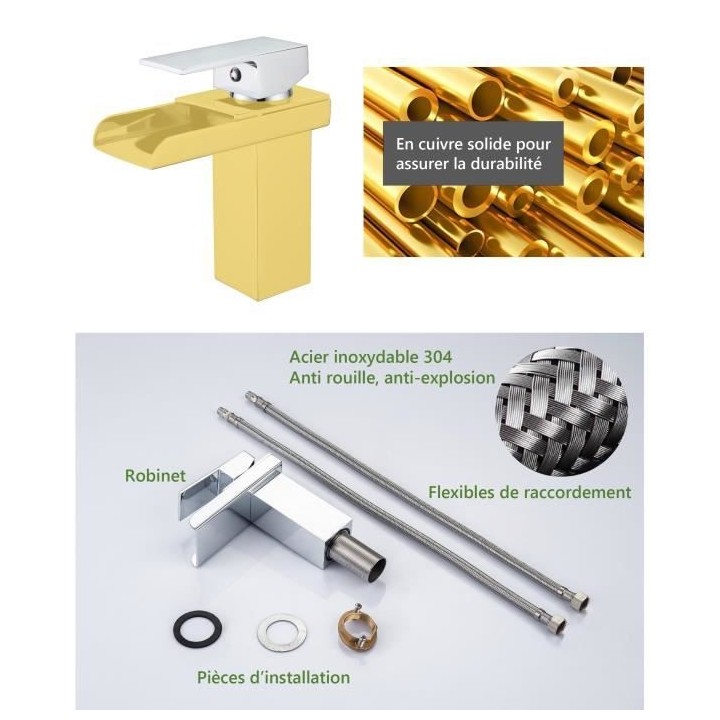 En cuivre solide pour assurer la durabilité

Acier inoxydable 304
Anti rouille, anti-explosion

Robinet

Flexibles de raccordement

Pièces d'installation