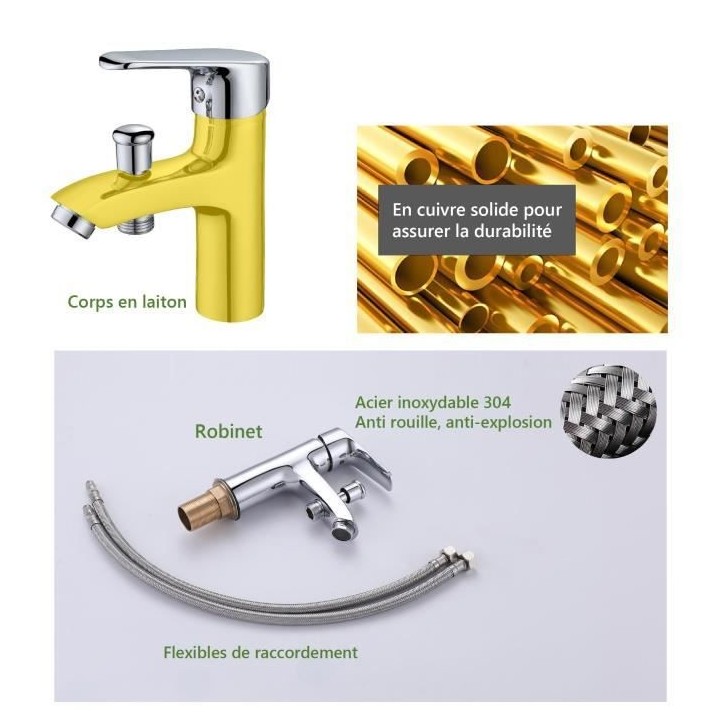 Corps en laiton

En cuivre solide pour assurer la durabilité

Robinet

Acier inoxydable 304
Anti rouille, anti-explosion

Flexibles de raccordement