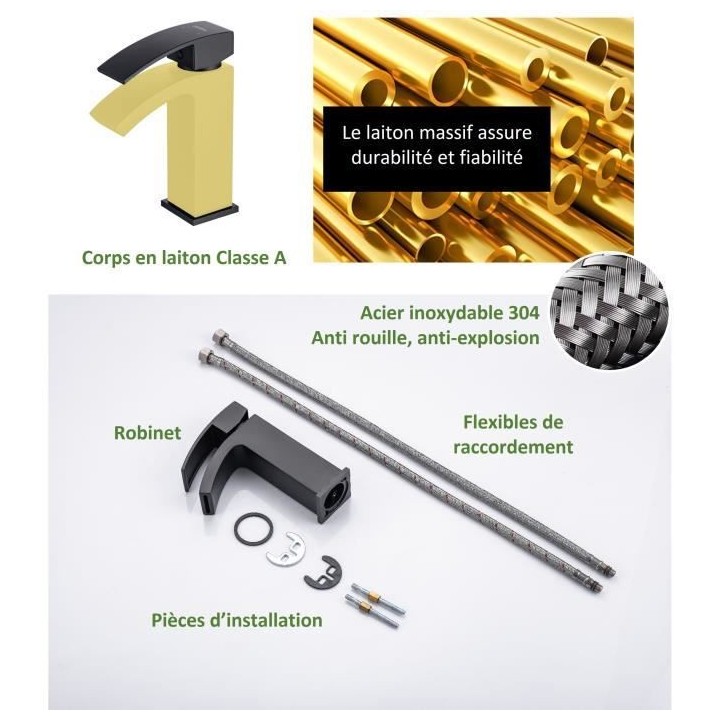 Le laiton massif assure durabilité et fiabilité

Corps en laiton Classe A

Acier inoxydable 304
Anti rouille, anti-explosion

Robinet

Flexibles de raccordement

Pièces d'installation