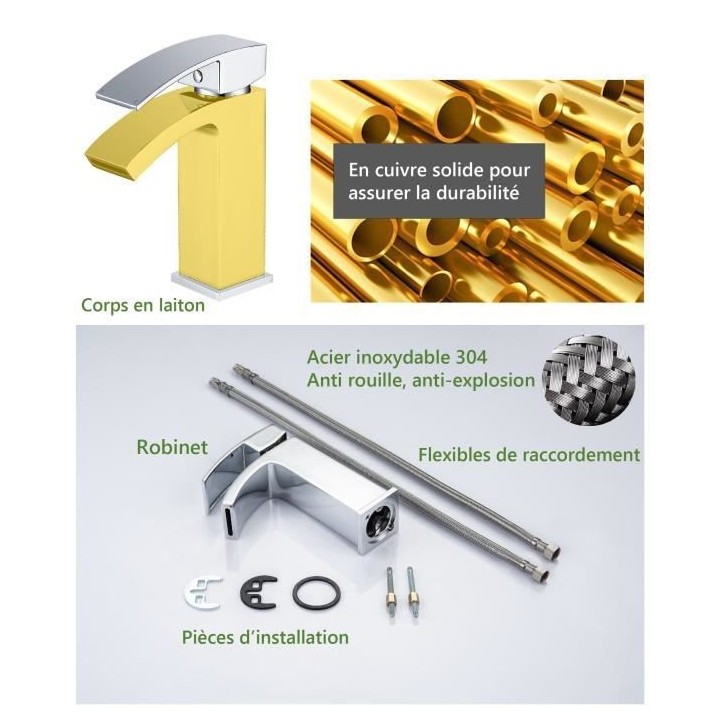 En cuivre solide pour assurer la durabilité

Corps en laiton

Acier inoxydable 304
Anti rouille, anti-explosion

Robinet

Flexibles de raccordement

Pièces d'installation