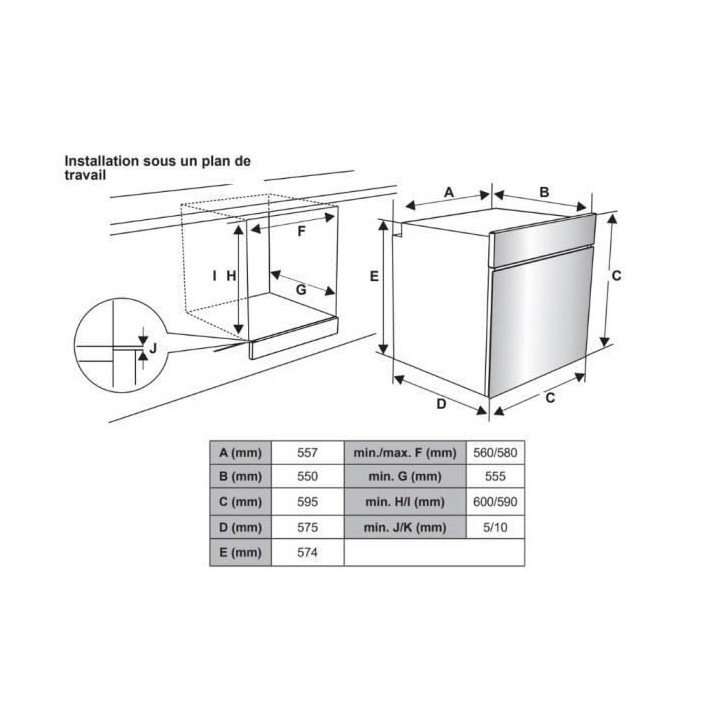 Installation sous un plan de travail

F

I H

G

J

A

B

E

C

D

C

| A (mm) | 557 | min./max. F (mm) | 560/580 |
|---|---|---|---|
| B (mm) | 550 | min. G (mm) | 555 |
| C (mm) | 595 | min. H/I (mm) | 600/590 |
| D (mm) | 575 | min. J/K (mm) | 5/10 |
| E (mm) | 574 | | |