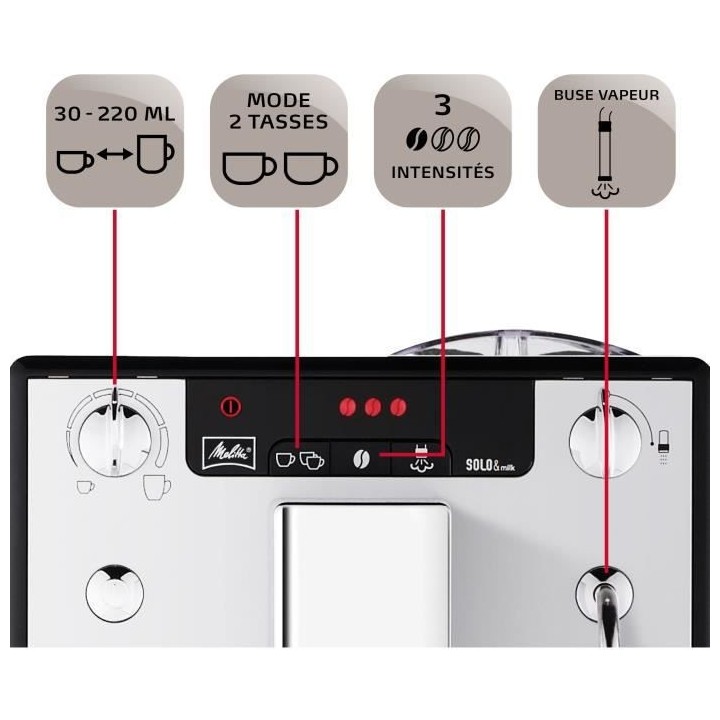 30 - 220 ML

MODE
2 TASSES

3
INTENSITÉS

BUSE VAPEUR

Melitta®

SOLO & milk