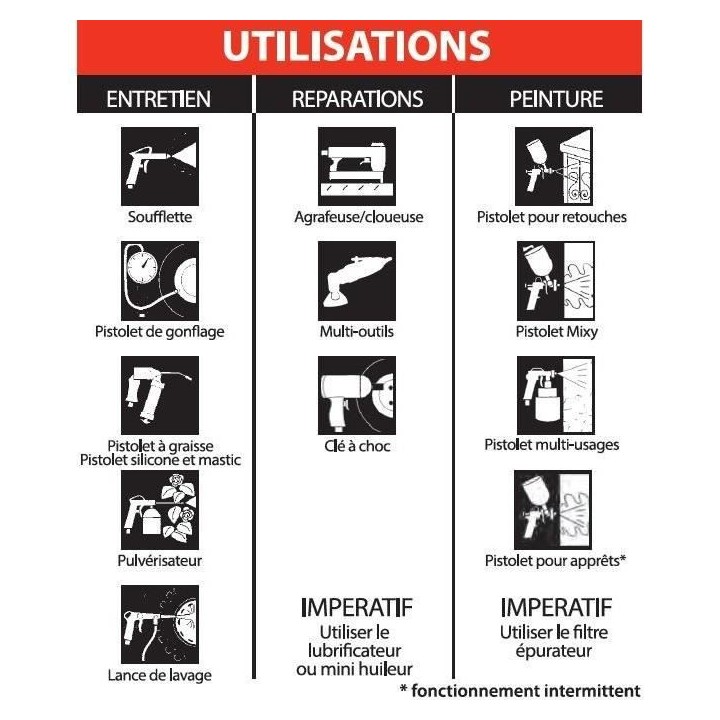 UTILISATIONS

ENTRETIEN

Soufflette

Pistolet de gonflage

Pistolet à graisse
Pistolet silicone et mastic

Pulvérisateur

Lance de lavage

REPARATIONS

Agrafeuse/cloueuse

Multi-outils

Clé à choc

IMPERATIF
Utiliser le lubrificateur ou mini huileur

PEINTURE

Pistolet pour retouches

Pistolet Mixy

Pistolet multi-usages

Pistolet pour apprêts*

IMPERATIF
Utiliser le filtre épurateur

* fonctionnement intermittent