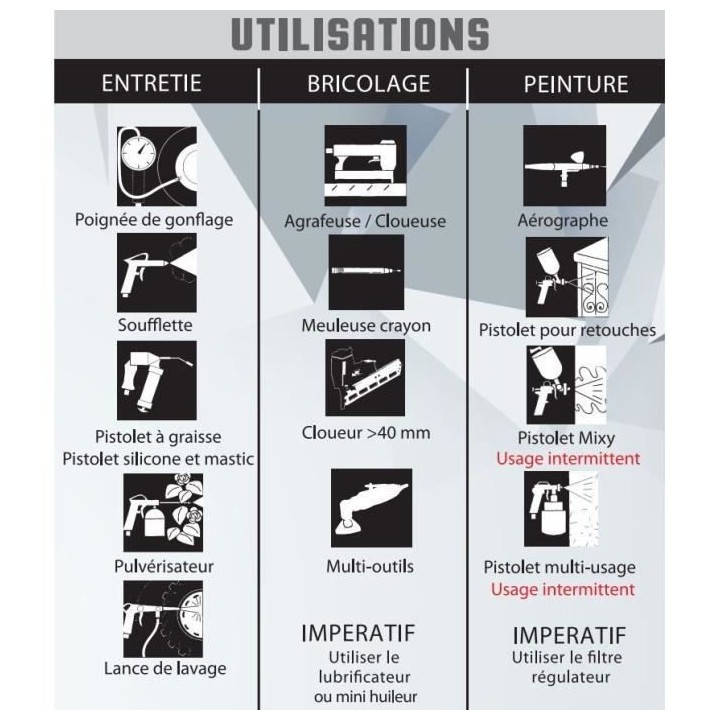 UTILISATIONS

ENTRETIE

Poignée de gonflage

Soufflette

Pistolet à graisse
Pistolet silicone et mastic

Pulvérisateur

Lance de lavage

BRICOLAGE

Agrafeuse / Cloueuse

Meuleuse crayon

Cloueur >40 mm

Multi-outils

IMPERATIF
Utiliser le lubrificateur ou mini huileur

PEINTURE

Aérographe

Pistolet pour retouches

Pistolet Mixy
Usage intermittent

Pistolet multi-usage
Usage intermittent

IMPERATIF
Utiliser le filtre régulateur