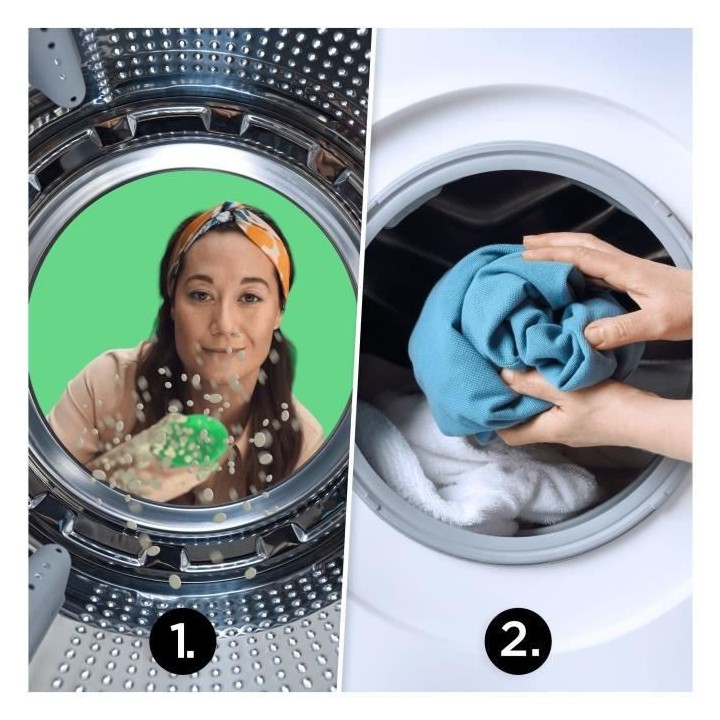 1.

2.