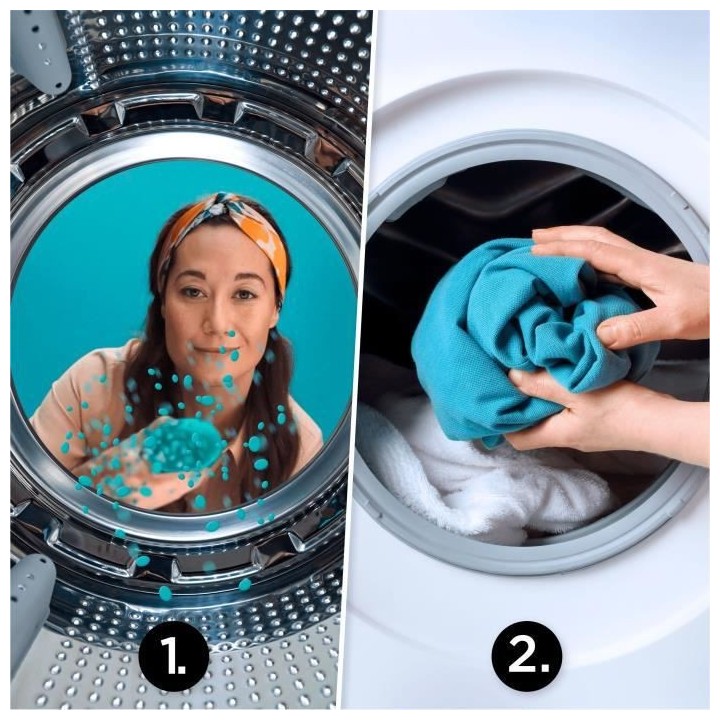 1.

2.