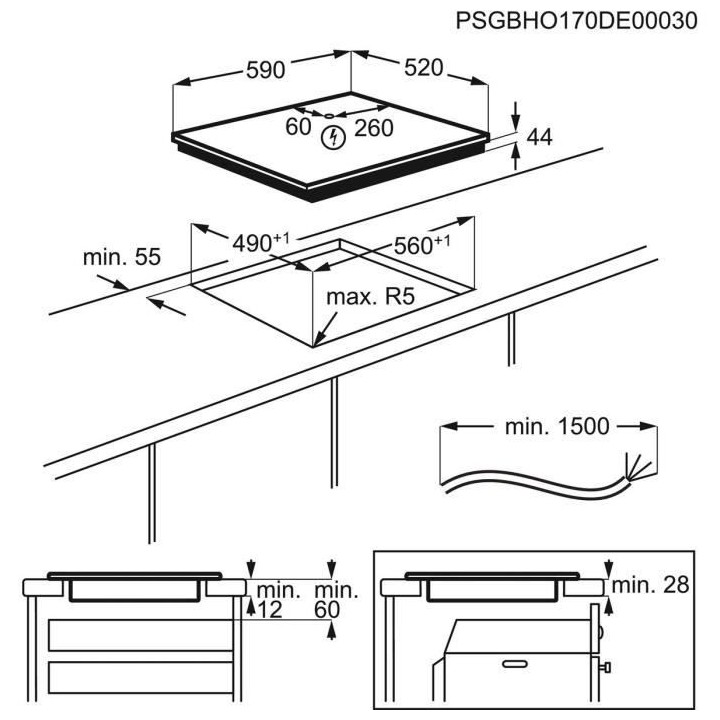 PSGBHO170DE00030

590

520

60

260

44

$490^{+1}$

$560^{+1}$

min. 55

max. R5

min. 1500

min.
12

min.
60

min. 28