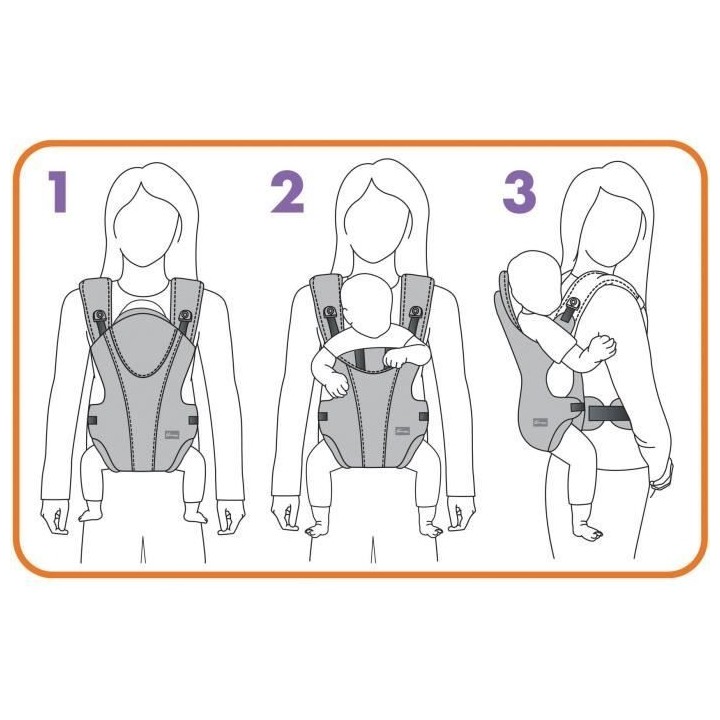 1

2

3