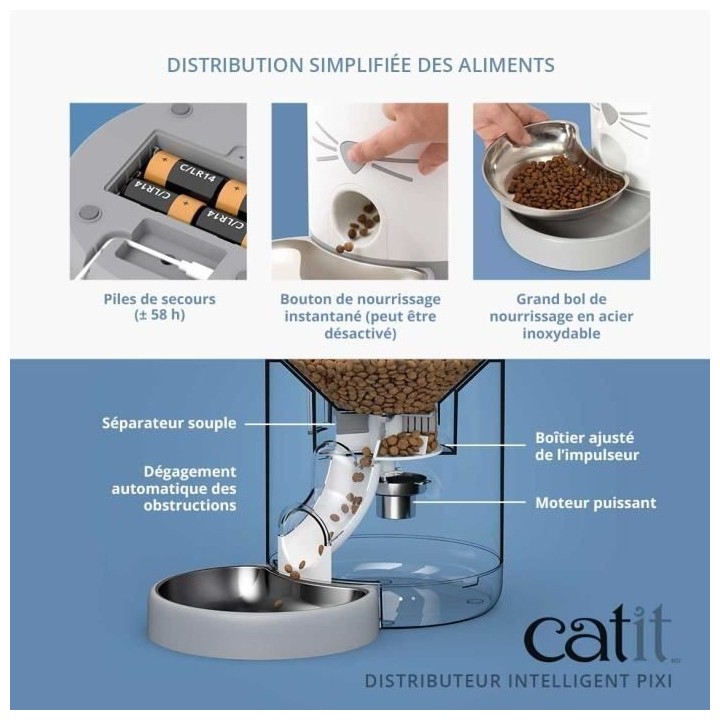 DISTRIBUTION SIMPLIFIÉE DES ALIMENTS

C/LR14
C/LR14
C/LR14

Piles de secours (± 58 h)

Bouton de nourrissage instantané (peut être désactivé)

Grand bol de nourrissage en acier inoxydable

Séparateur souple

Dégagement automatique des obstructions

Boîtier ajusté de l'impulseur

Moteur puissant

catit

DISTRIBUTEUR INTELLIGENT PIXI