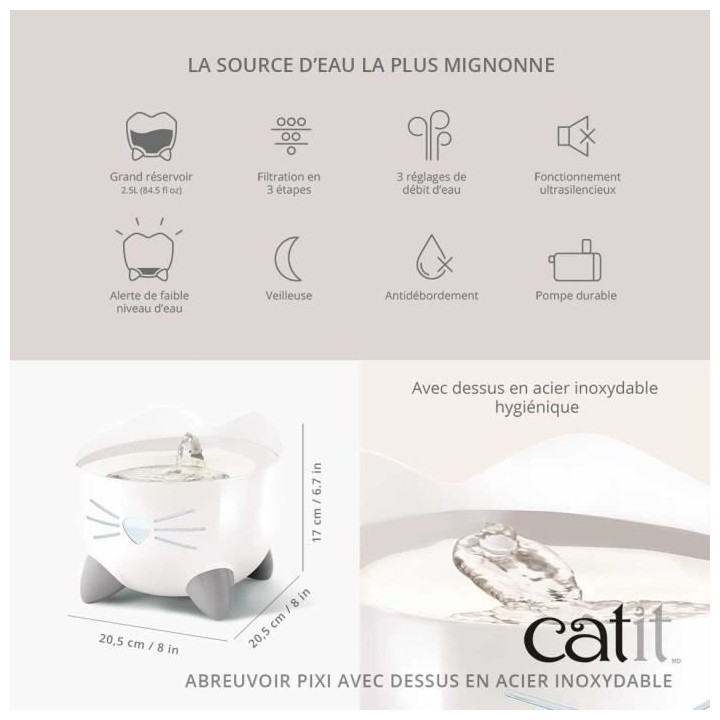 LA SOURCE D'EAU LA PLUS MIGNONNE

Grand réservoir
2.5L (84.5 fl oz)

Filtration en 3 étapes

3 réglages de débit d'eau

Fonctionnement ultrasilencieux

Alerte de faible niveau d'eau

Veilleuse

Antidébordement

Pompe durable

17 cm / 6.7 in

20,5 cm / 8 in

20,5 cm / 8 in

Avec dessus en acier inoxydable hygiénique

catit MD

ABREUVOIR PIXI AVEC DESSUS EN ACIER INOXYDABLE