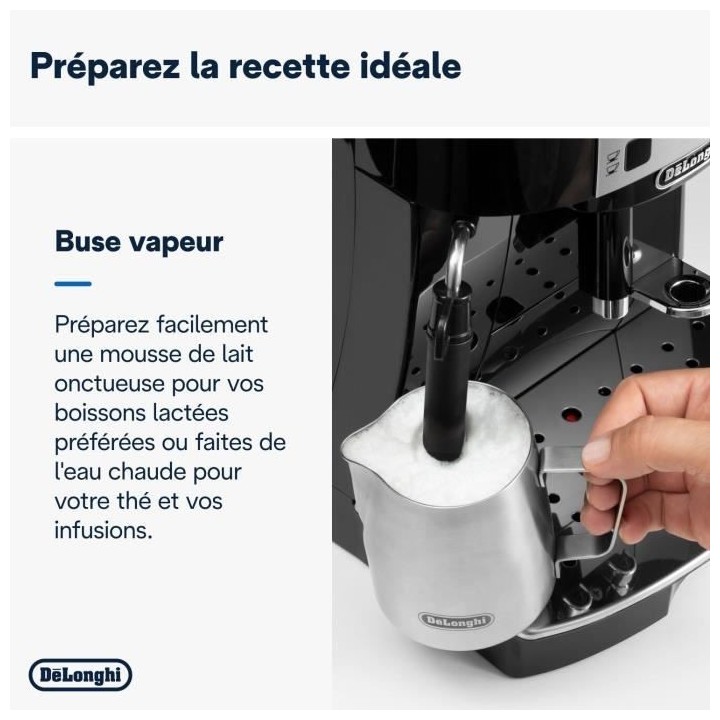 Préparez la recette idéale

Buse vapeur

Préparez facilement une mousse de lait onctueuse pour vos boissons lactées préférées ou faites de l'eau chaude pour votre thé et vos infusions.

DēLonghi

DēLonghi

DēLonghi