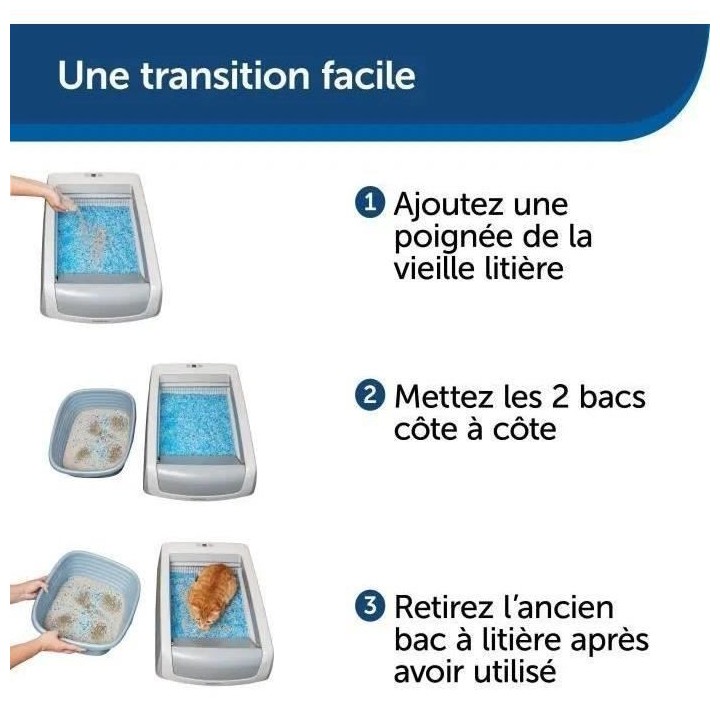 Une transition facile

1 Ajoutez une poignée de la vieille litière

2 Mettez les 2 bacs côte à côte

3 Retirez l'ancien bac à litière après avoir utilisé