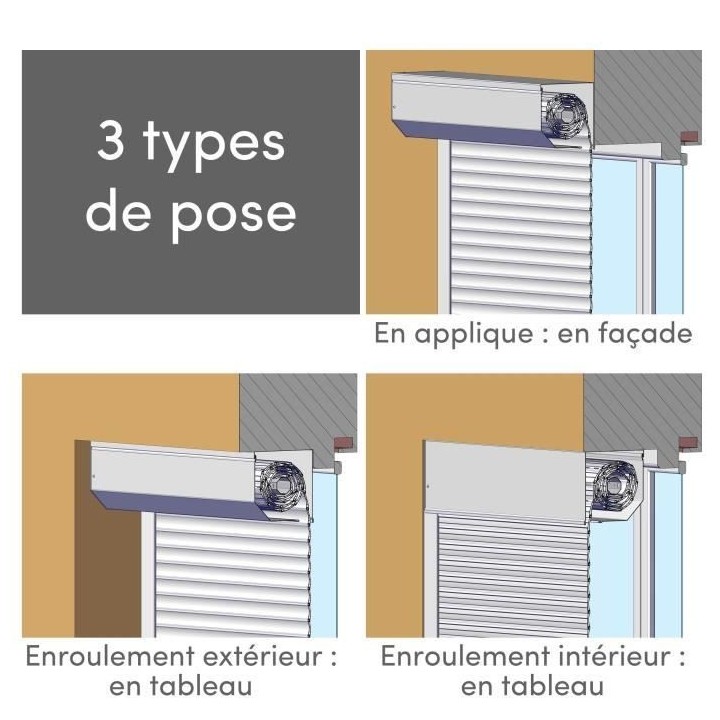 3 types de pose

En applique : en façade

Enroulement extérieur : en tableau

Enroulement intérieur : en tableau