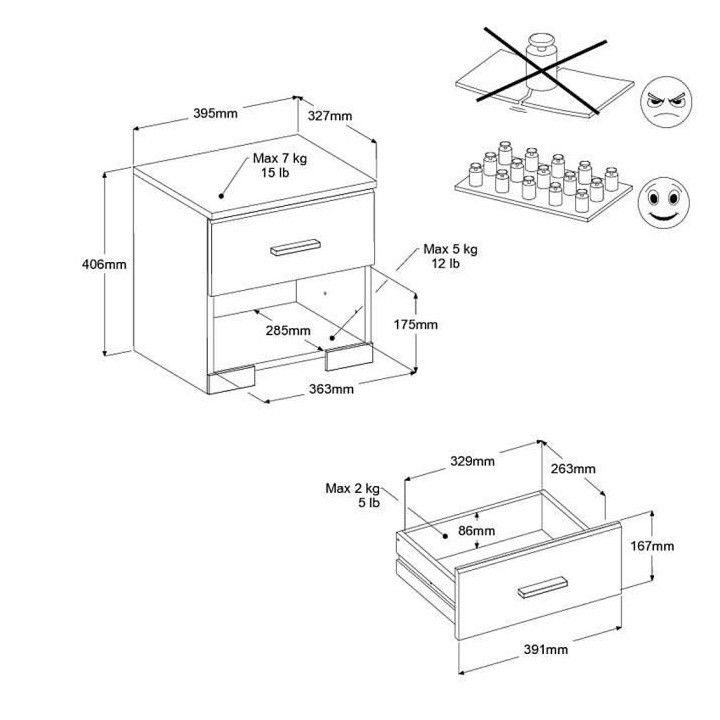 395mm
327mm
Max 7 kg
15 lb
406mm
Max 5 kg
12 lb
285mm
175mm
363mm
329mm
263mm
Max 2 kg
5 lb
86mm
167mm
391mm