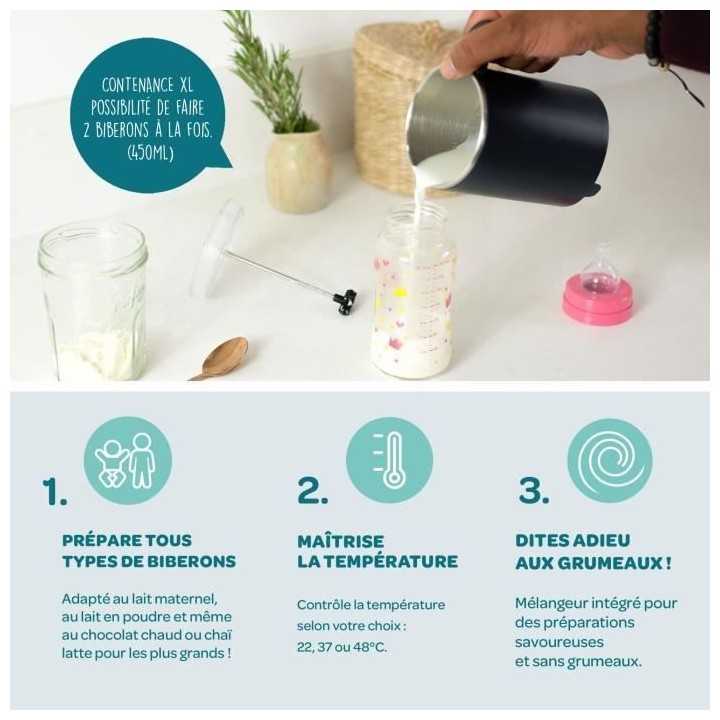 CONTENANCE XL
POSSIBILITÉ DE FAIRE
2 BIBERONS À LA FOIS.
(450ML)

1.

PRÉPARE TOUS TYPES DE BIBERONS

Adapté au lait maternel, au lait en poudre et même au chocolat chaud ou chaï latte pour les plus grands !

2.

MAÎTRISE LA TEMPÉRATURE

Contrôle la température selon votre choix : 22, 37 ou 48°C.

3.

DITES ADIEU AUX GRUMEAUX !

Mélangeur intégré pour des préparations savoureuses et sans grumeaux.