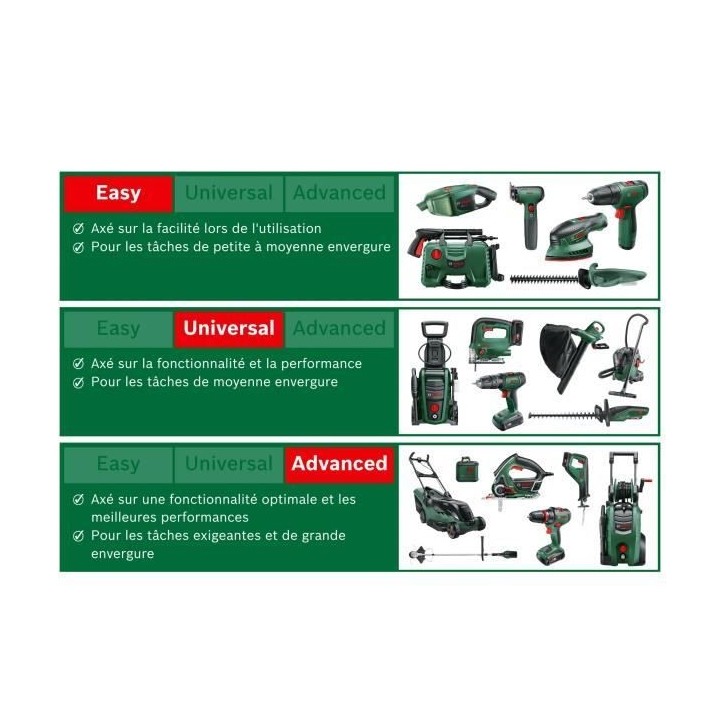 Easy Universal Advanced

Axé sur la facilité lors de l'utilisation
Pour les tâches de petite à moyenne envergure

Easy Universal Advanced

Axé sur la fonctionnalité et la performance
Pour les tâches de moyenne envergure

Easy Universal Advanced

Axé sur une fonctionnalité optimale et les meilleures performances
Pour les tâches exigeantes et de grande envergure