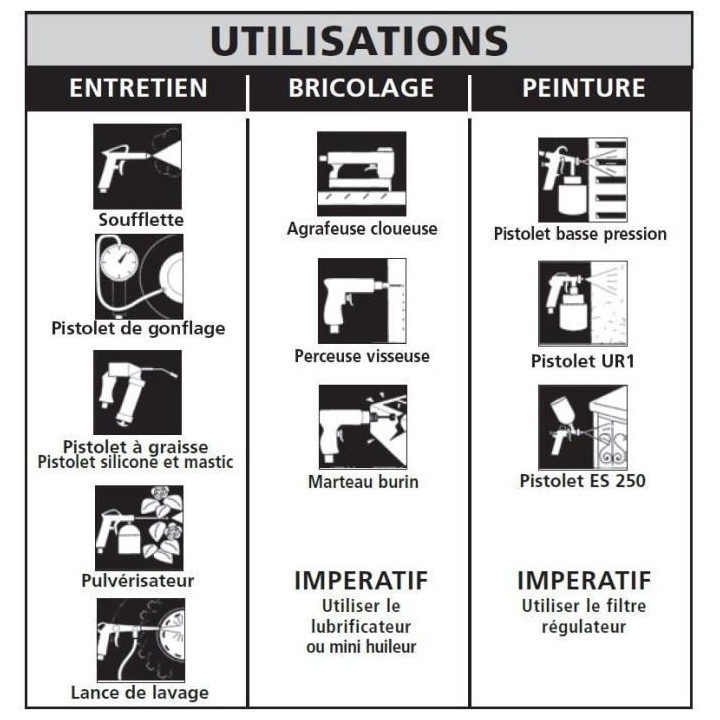 UTILISATIONS

ENTRETIEN

Soufflette

Pistolet de gonflage

Pistolet à graisse
Pistolet silicone et mastic

Pulvérisateur

Lance de lavage

BRICOLAGE

Agrafeuse cloueuse

Perceuse visseuse

Marteau burin

IMPERATIF
Utiliser le lubrificateur ou mini huileur

PEINTURE

Pistolet basse pression

Pistolet UR1

Pistolet ES 250

IMPERATIF
Utiliser le filtre régulateur