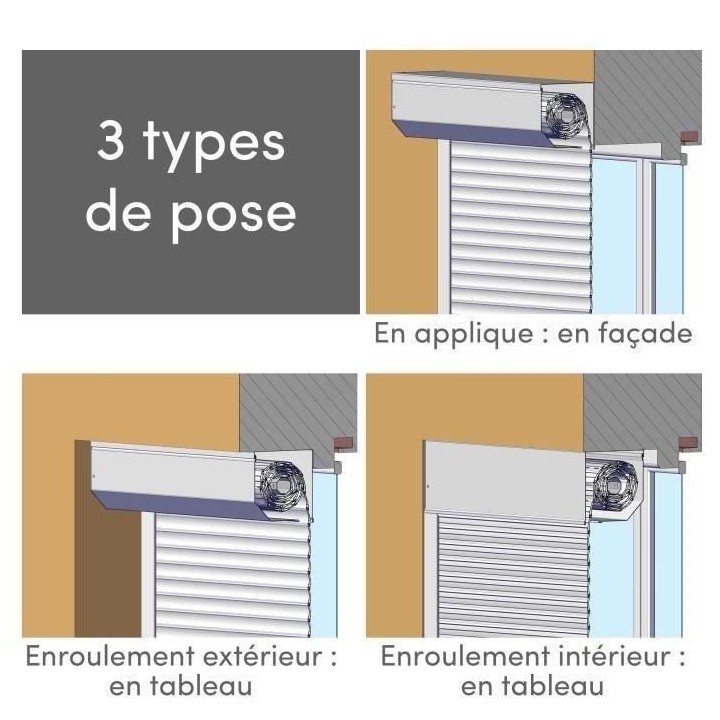 3 types de pose

En applique : en façade

Enroulement extérieur : en tableau

Enroulement intérieur : en tableau