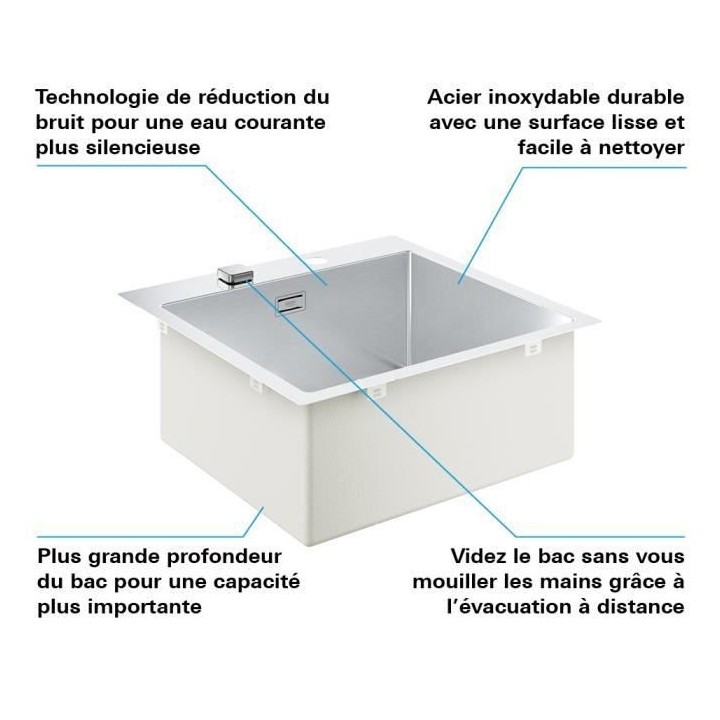 Technologie de réduction du bruit pour une eau courante plus silencieuse

Acier inoxydable durable avec une surface lisse et facile à nettoyer

Plus grande profondeur du bac pour une capacité plus importante

Videz le bac sans vous mouiller les mains grâce à l'évacuation à distance