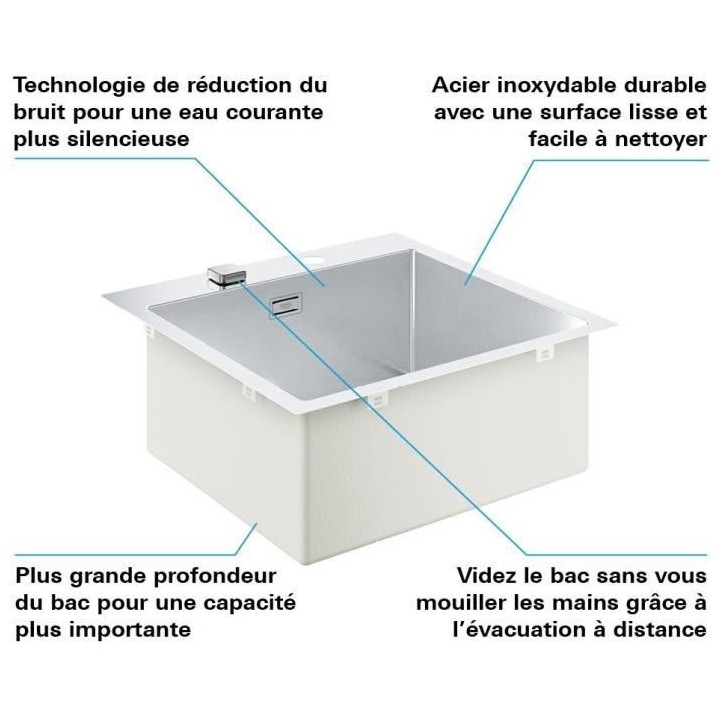 Technologie de réduction du bruit pour une eau courante plus silencieuse

Acier inoxydable durable avec une surface lisse et facile à nettoyer

Plus grande profondeur du bac pour une capacité plus importante

Videz le bac sans vous mouiller les mains grâce à l'évacuation à distance