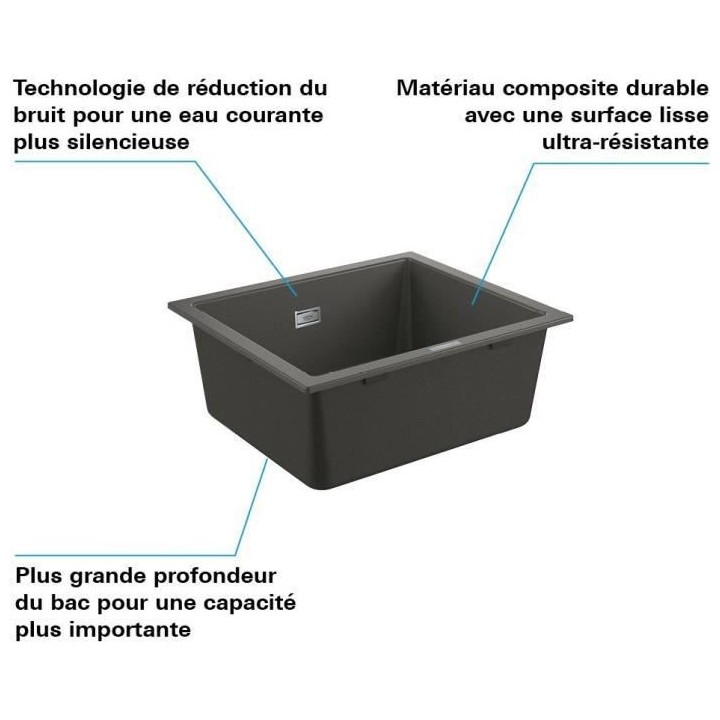 Technologie de réduction du bruit pour une eau courante plus silencieuse

Matériau composite durable avec une surface lisse ultra-résistante

Plus grande profondeur du bac pour une capacité plus importante