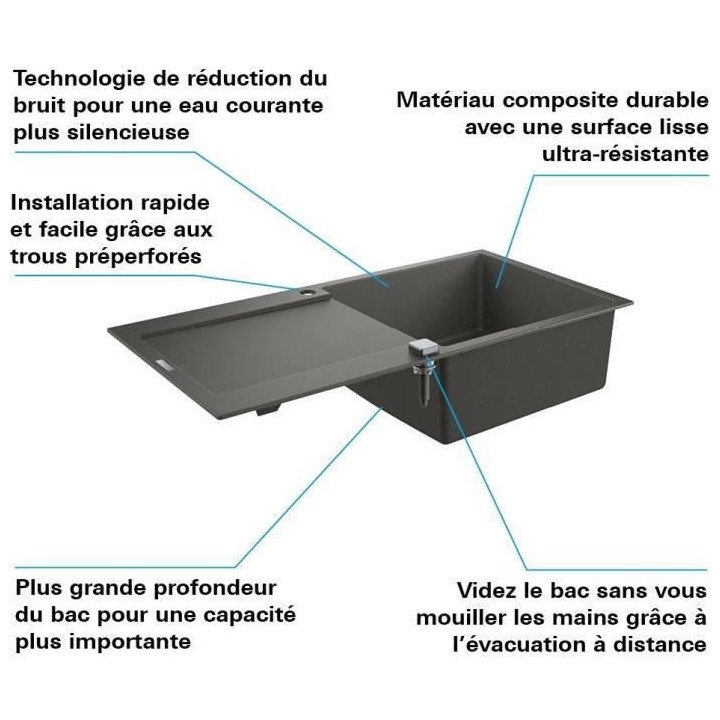 Technologie de réduction du bruit pour une eau courante plus silencieuse

Matériau composite durable avec une surface lisse ultra-résistante

Installation rapide et facile grâce aux trous préperforés

Plus grande profondeur du bac pour une capacité plus importante

Videz le bac sans vous mouiller les mains grâce à l'évacuation à distance