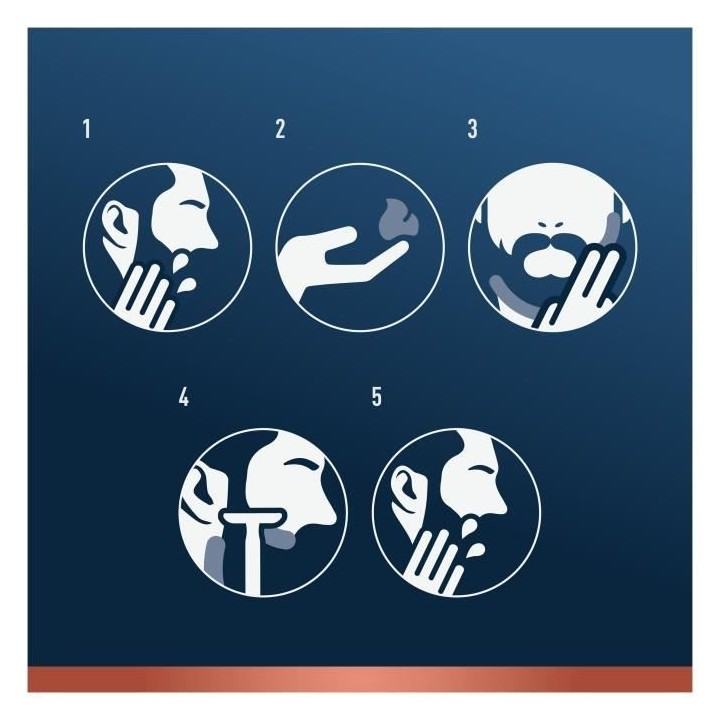 1

2

3

4

5