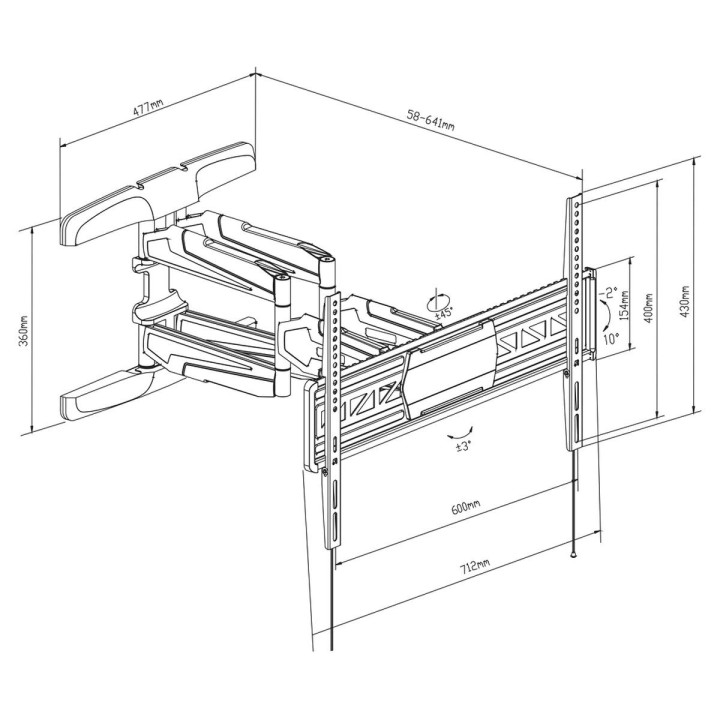 477mm

58-641mm

360mm

±45°

-2°

10°

154mm

400mm

430mm

±3°

600mm

712mm