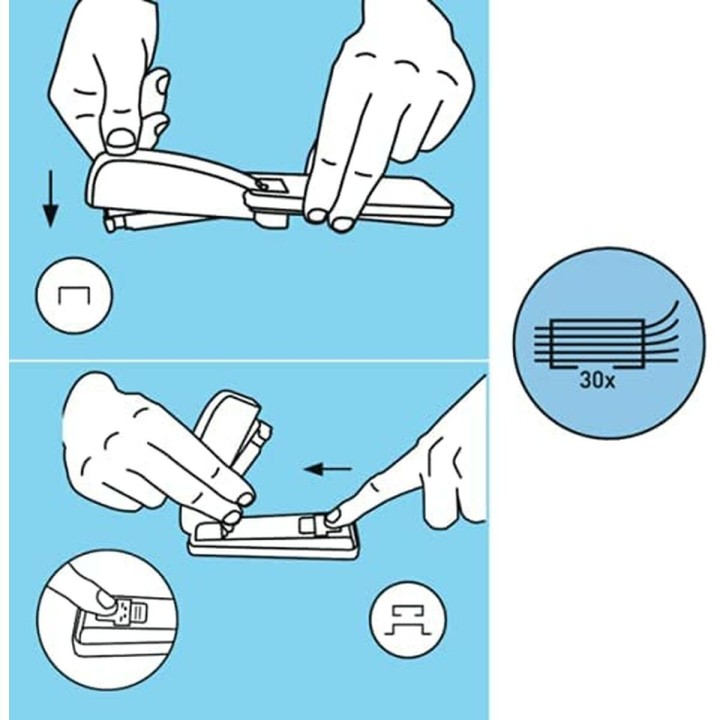 30x