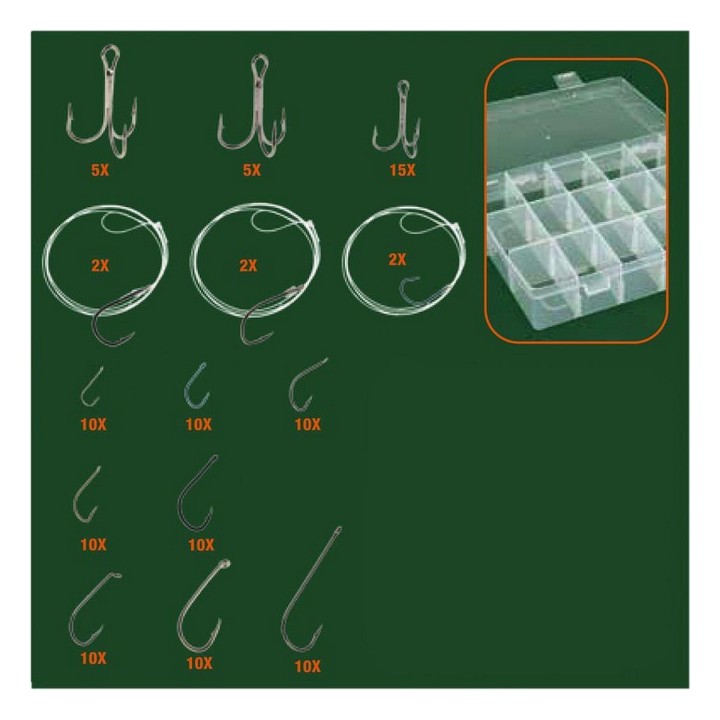 5X
5X
15X
2X
2X
2X
10X
10X
10X
10X
10X
10X
10X
10X