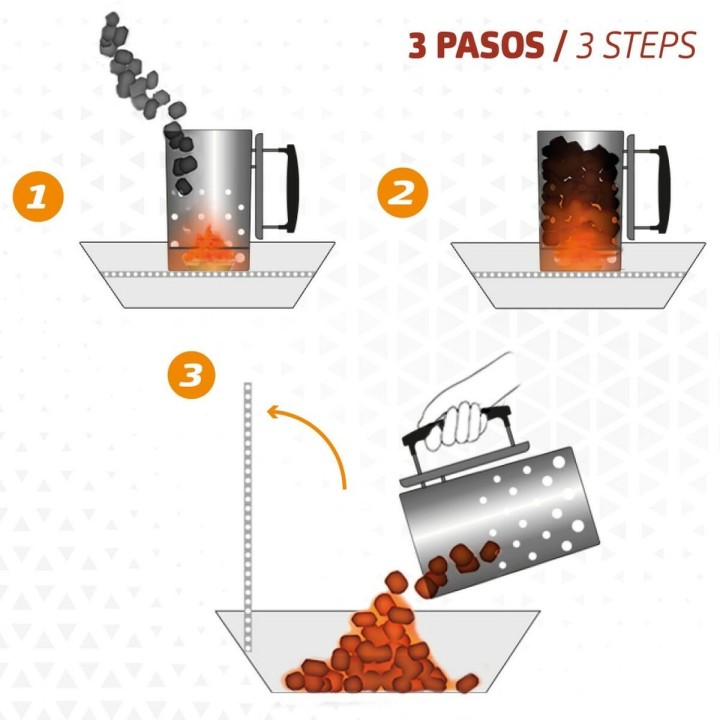 3 PASOS / 3 STEPS

1

2

3