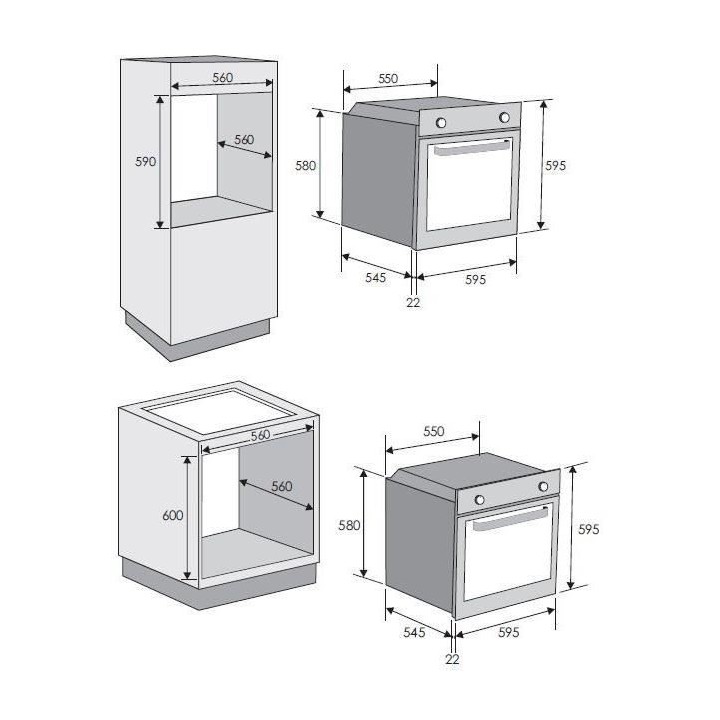 560
590
560

550
580
595
545
595
22

560
600
560

550
580
595
545
595
22