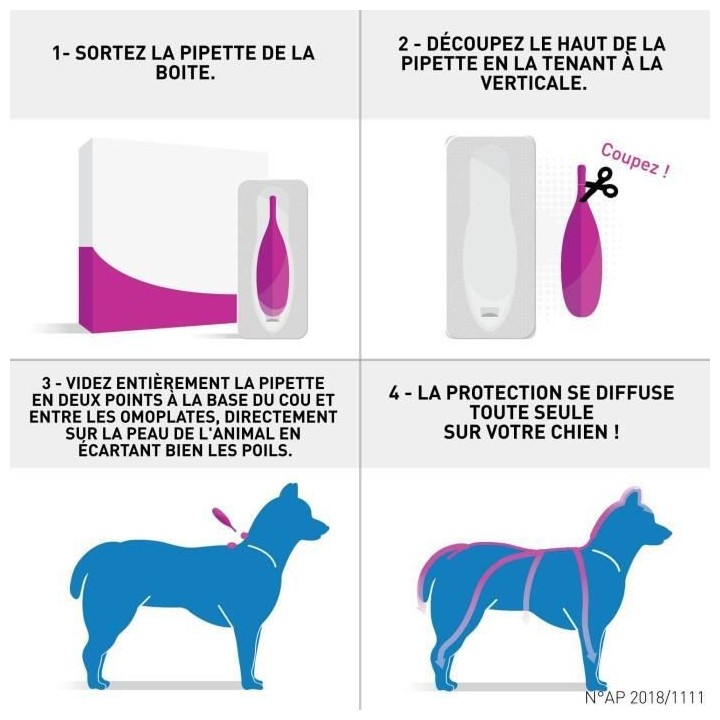 1- SORTEZ LA PIPETTE DE LA BOITE.

2 - DÉCOUPEZ LE HAUT DE LA PIPETTE EN LA TENANT À LA VERTICALE.

Coupez !

3 - VIDEZ ENTIÈREMENT LA PIPETTE EN DEUX POINTS À LA BASE DU COU ET ENTRE LES OMOPLATES, DIRECTEMENT SUR LA PEAU DE L'ANIMAL EN ÉCARTANT BIEN LES POILS.

4 - LA PROTECTION SE DIFFUSE TOUTE SEULE SUR VOTRE CHIEN !

N°AP 2018/1111