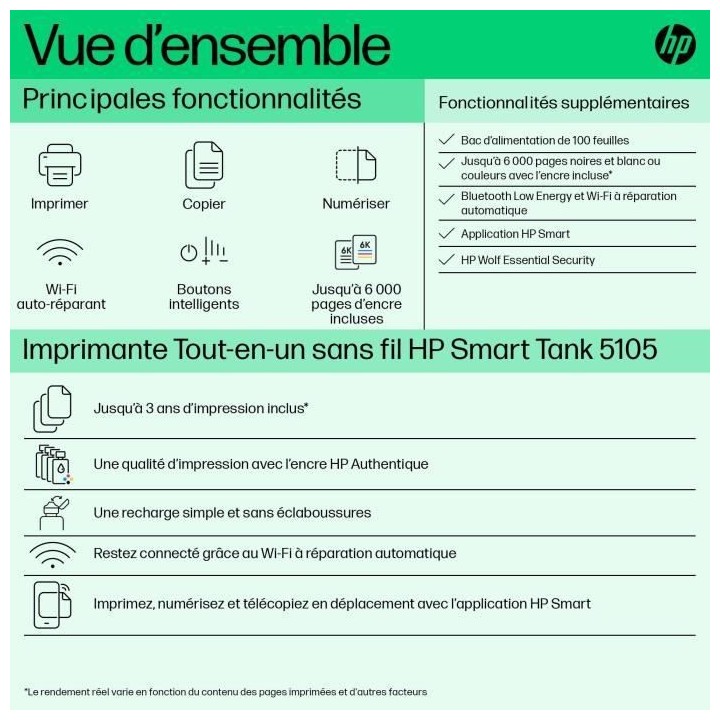 Vue d'ensemble

hp

Principales fonctionnalités

Imprimer

Copier

Numériser

Wi-Fi auto-réparant

Boutons intelligents

6K 6K

Jusqu'à 6 000 pages d'encre incluses

Fonctionnalités supplémentaires

Bac d'alimentation de 100 feuilles

Jusqu'à 6 000 pages noires et blanc ou couleurs avec l'encre incluse*

Bluetooth Low Energy et Wi-Fi à réparation automatique

Application HP Smart

HP Wolf Essential Security

Imprimante Tout-en-un sans fil HP Smart Tank 5105

Jusqu'à 3 ans d'impression inclus*

Une qualité d'impression avec l'encre HP Authentique

Une recharge simple et sans éclaboussures

Restez connecté grâce au Wi-Fi à réparation automatique

Imprimez, numérisez et télécopiez en déplacement avec l'application HP Smart

*Le rendement réel varie en fonction du contenu des pages imprimées et d'autres facteurs