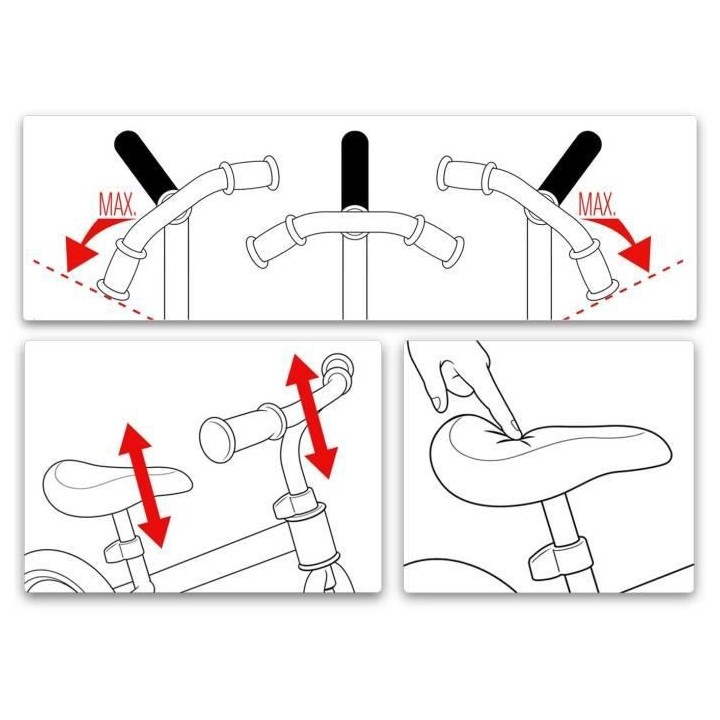 MAX.

MAX.