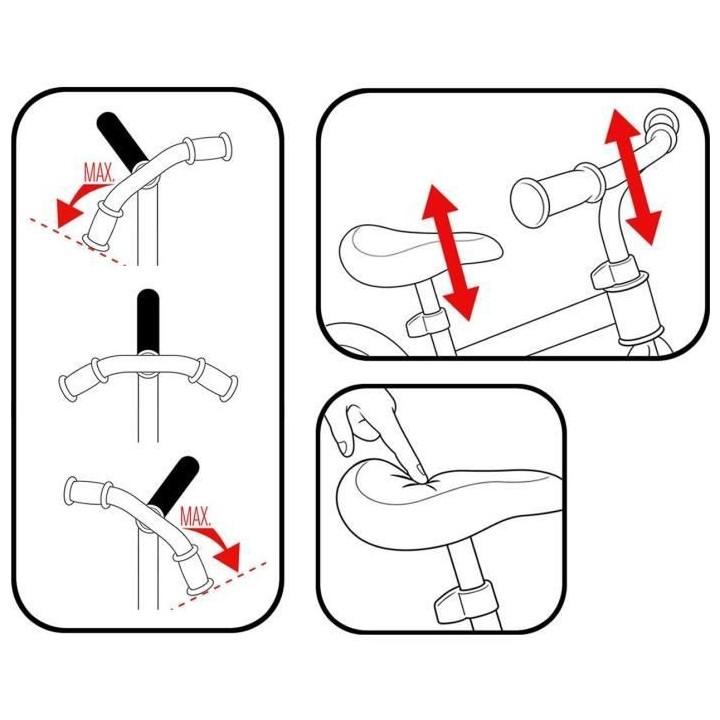 MAX.

MAX.