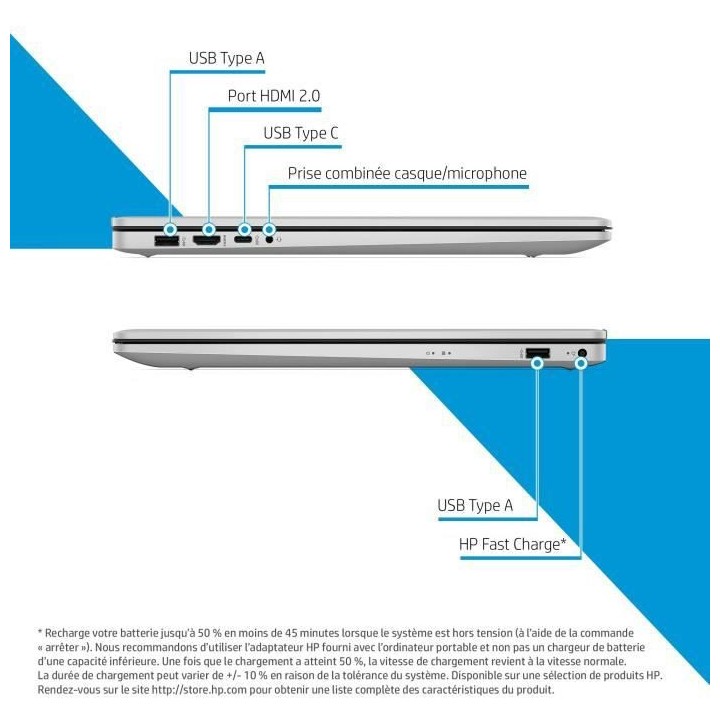 USB Type A

Port HDMI 2.0

USB Type C

Prise combinée casque/microphone

USB Type A

HP Fast Charge*

* Recharge votre batterie jusqu'à 50 % en moins de 45 minutes lorsque le système est hors tension (à l'aide de la commande « arrêter »). Nous recommandons d'utiliser l'adaptateur HP fourni avec l'ordinateur portable et non pas un chargeur de batterie d'une capacité inférieure. Une fois que le chargement a atteint 50 %, la vitesse de chargement revient à la vitesse normale. La durée de chargement peut varier de +/- 10 % en raison de la tolérance du système. Disponible sur une sélection de produits HP. Rendez-vous sur le site http://store.hp.com pour obtenir une liste complète des caractéristiques du produit.