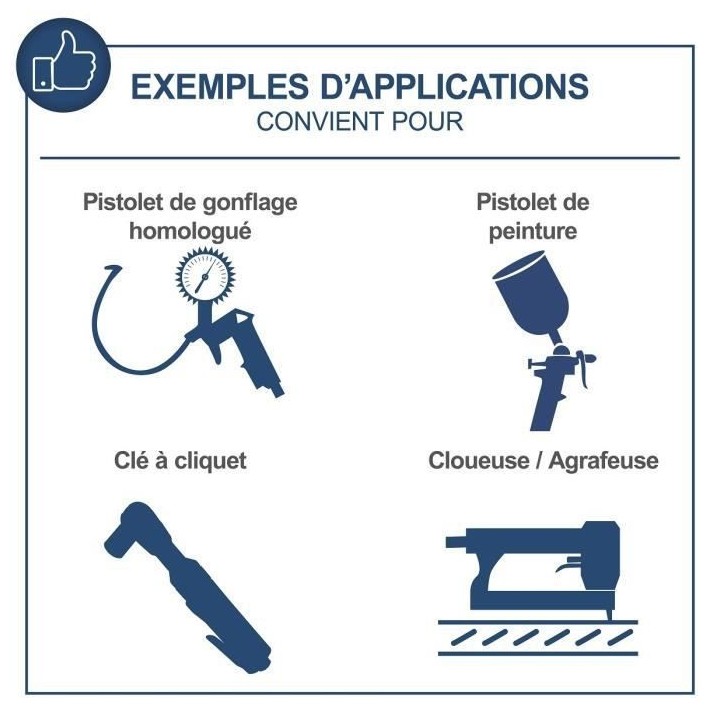 EXEMPLES D'APPLICATIONS
CONVIENT POUR

Pistolet de gonflage homologué

Pistolet de peinture

Clé à cliquet

Cloueuse / Agrafeuse