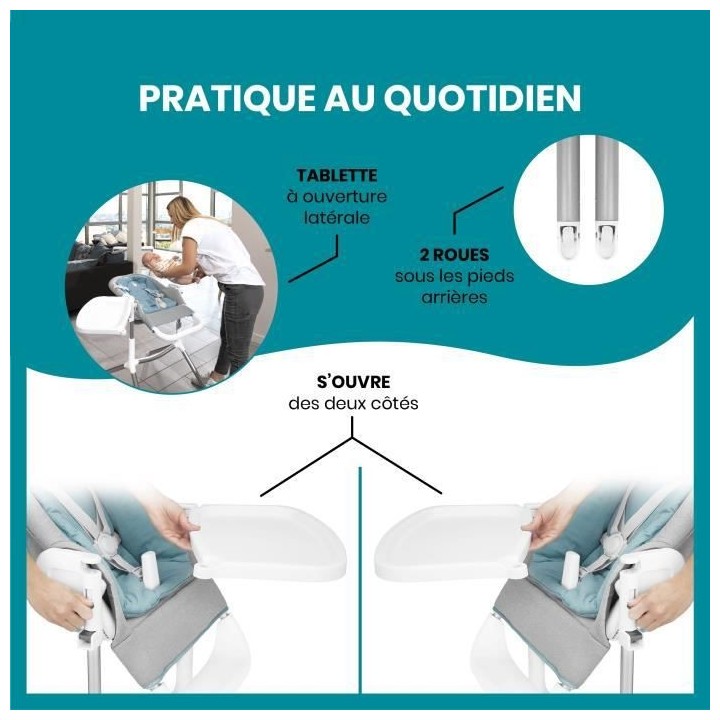 PRATIQUE AU QUOTIDIEN

TABLETTE
à ouverture latérale

2 ROUES
sous les pieds arrières

S'OUVRE
des deux côtés